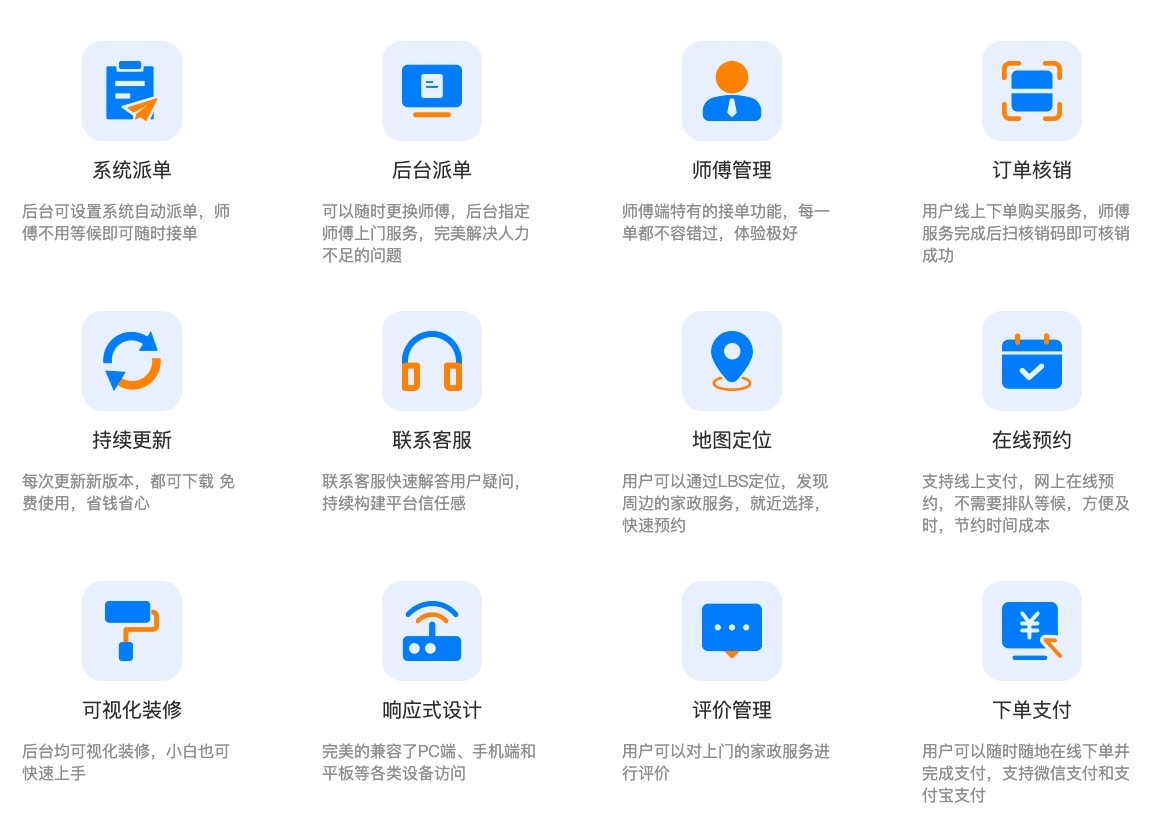 系统派单

后台可设置系统自动派单，师傅不用等候即可随时接单

后台派单

可以随时更换师傅，后台指定师傅上门服务，完美解决人力不足的问题

师傅管理

师傅端特有的接单功能，每一单都不容错过，体验极好

订单核销

用户线上下单购买服务，师傅服务完成后扫核销码即可核销成功

持续更新

每次更新新版本，都可下载 免费使用，省钱省心

联系客服

联系客服快速解答用户疑问，持续构建平台信任感

地图定位

用户可以通过LBS定位，发现周边的家政服务，就近选择，快速预约

在线预约

支持线上支付，网上在线预约，不需要排队等候，方便及时，节约时间成本

可视化装修

后台均可视化装修，小白也可快速上手

响应式设计

完美的兼容了PC端、手机端和平板等各类设备访问

评价管理

用户可以对上门的家政服务进行评价

下单支付

用户可以随时随地在线下单并完成支付，支持微信支付和支付宝支付