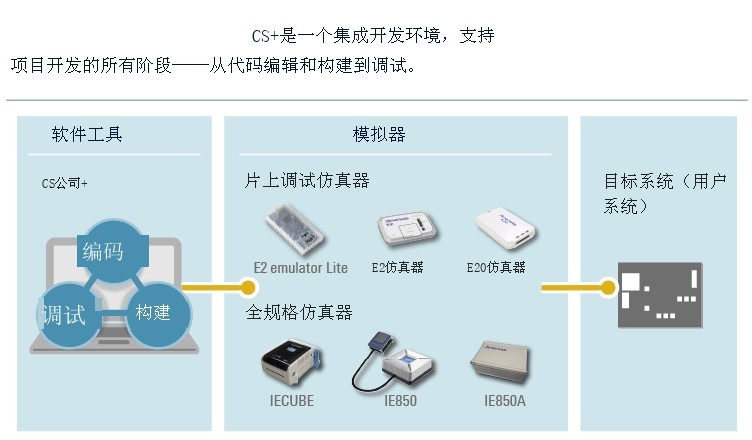 CS+是一个集成开发环境，支持
项目开发的所有阶段——从代码编辑和构建到调试。

软件工具

CS公司+

编码

调试

构建

模拟器

片上调试仿真器

E2 emulator Lite

E2仿真器

E20仿真器

全规格仿真器

IECUBE

IE850

IE850A

目标系统（用户系统）