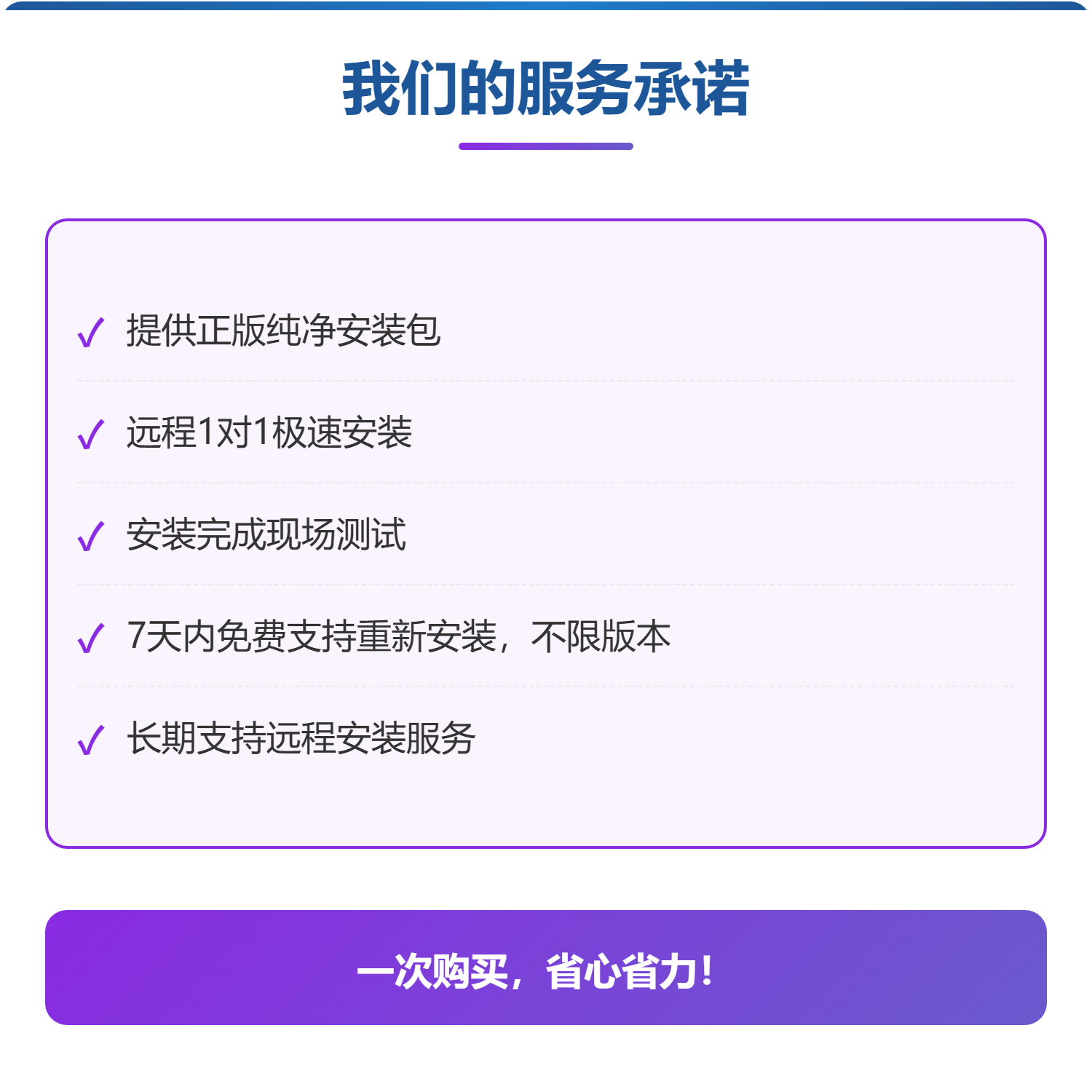 我们的服务承诺

✓ 提供正版纯净安装包

✓ 远程1对1极速安装

✓ 安装完成现场测试

✓ 7天内免费支持重新安装，不限版本

✓ 长期支持远程安装服务

一次购买，省心省力！